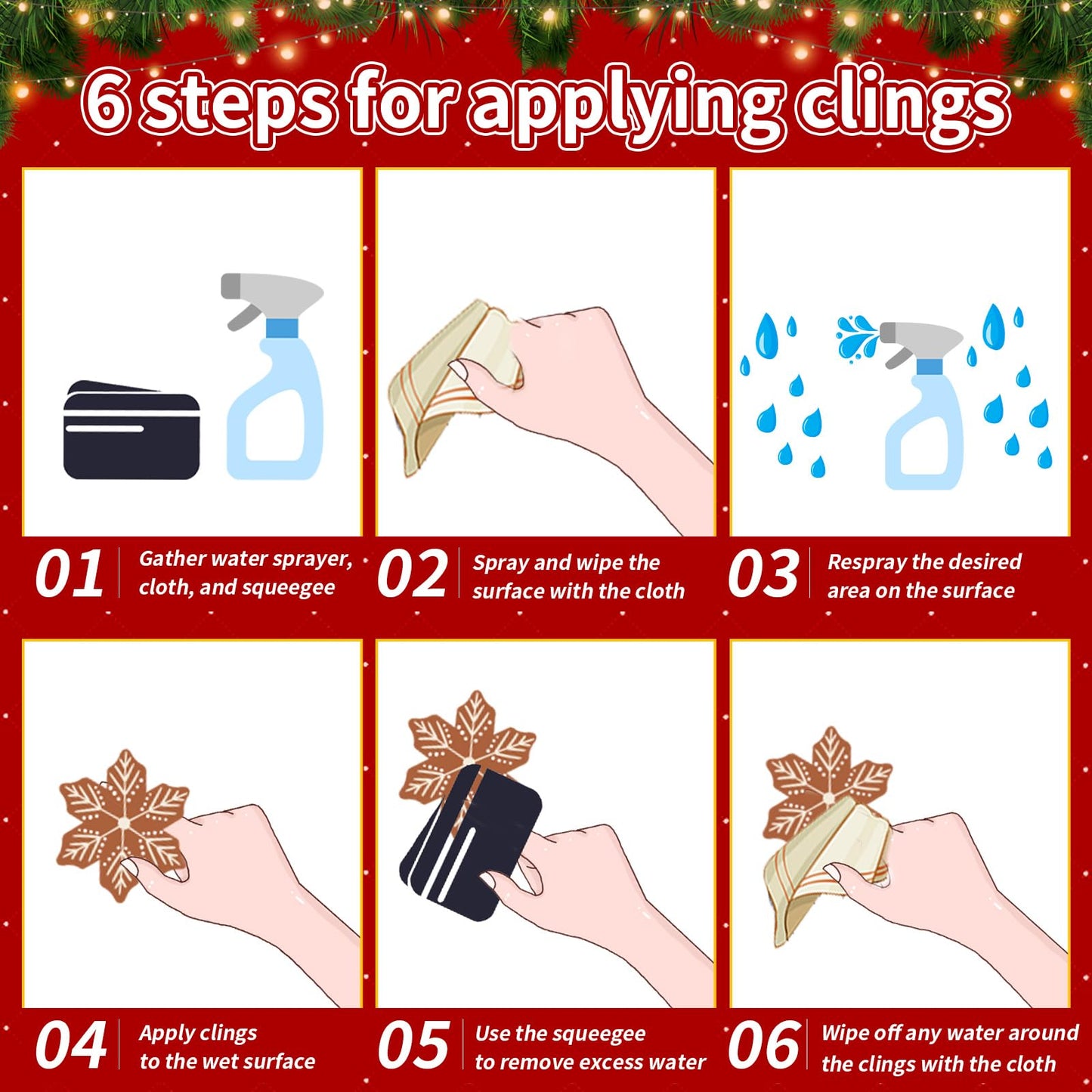 6 steps for applying clings

01 Gather water sprayer, cloth, and squeegee

02 Spray and wipe the surface with the cloth

03 Respray the desired area on the surface

04 Apply clings to the wet surface

05 Use the squeegee to remove excess water

06 Wipe off any water around the clings with the cloth