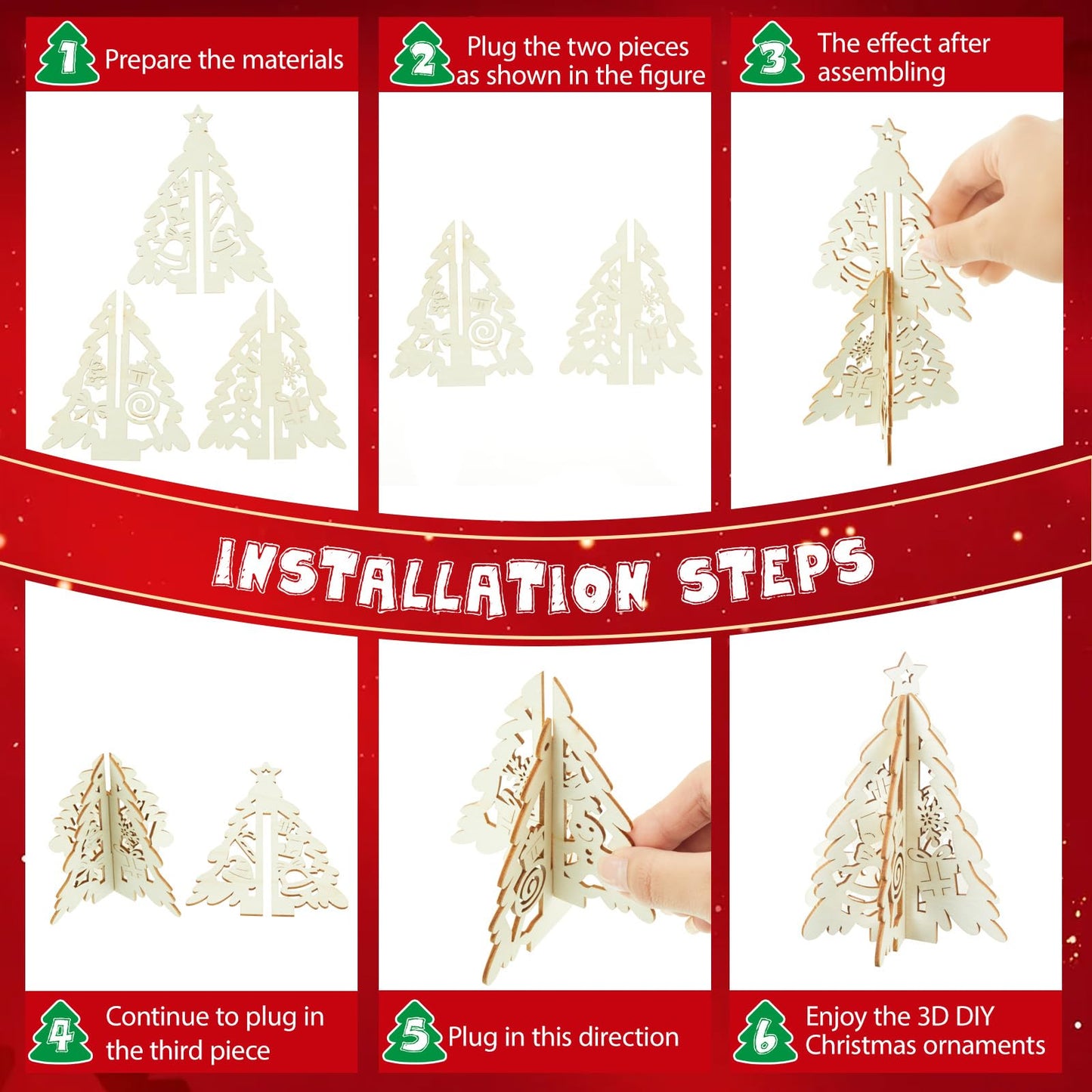 1 Prepare the materials

2 Plug the two pieces as shown in the figure

3 The effect after assembling

INSTALLATION STEPS

4 Continue to plug in the third piece

5 Plug in this direction

6 Enjoy the 3D DIY Christmas ornaments