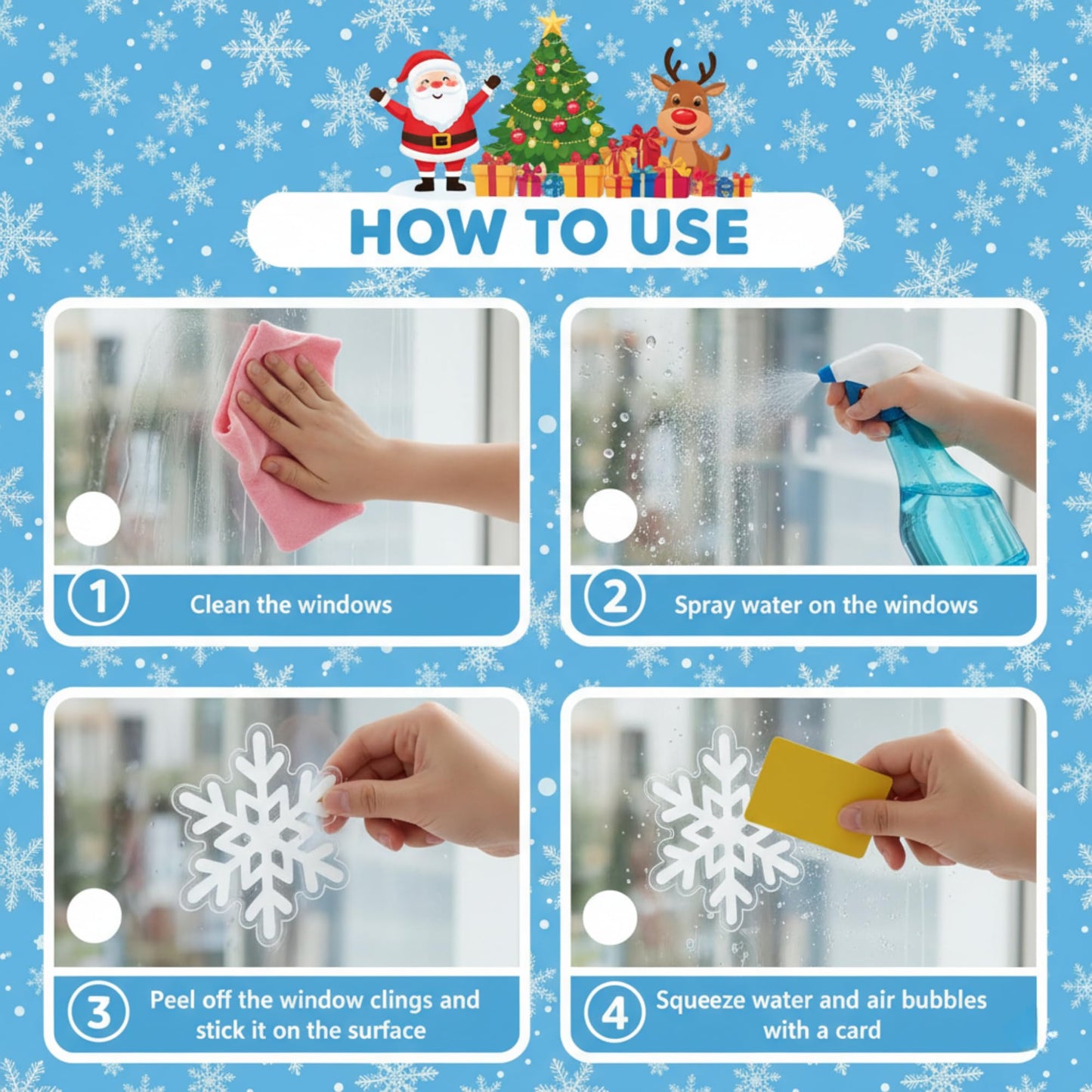 HOW TO USE

1 Clean the windows

2 Spray water on the windows

3 Peel off the window clings and stick it on the surface

4 Squeeze water and air bubbles with a card