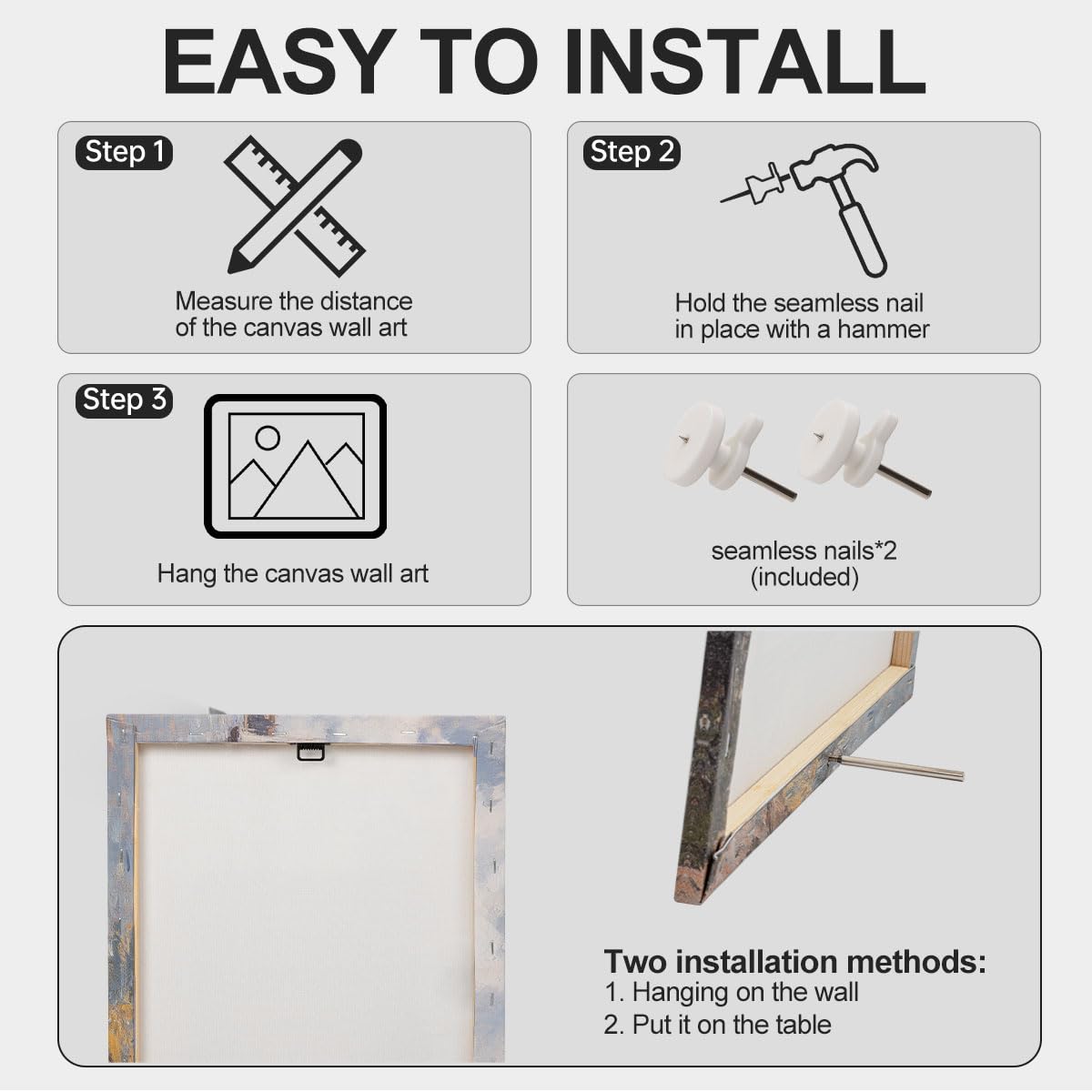 EASY TO INSTALL

Step 1

Measure the distance of the canvas wall art

Step 2

Hold the seamless nail in place with a hammer

Step 3

Hang the canvas wall art

seamless nails*2 (included)

Two installation methods:
1. Hanging on the wall
2. Put it on the table