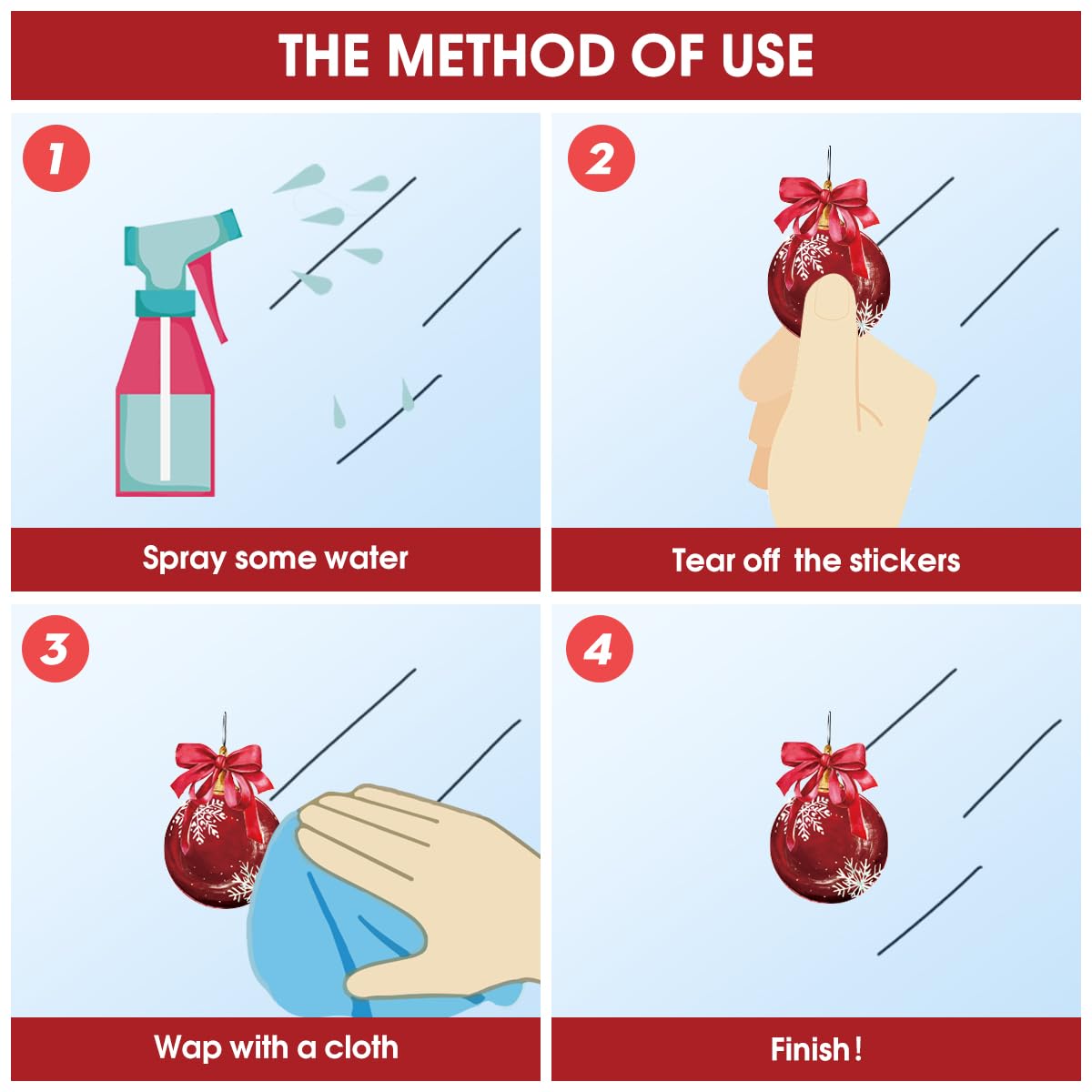 THE METHOD OF USE

1

Spray some water

2

Tear off the stickers

3

Wap with a cloth

4

Finish!