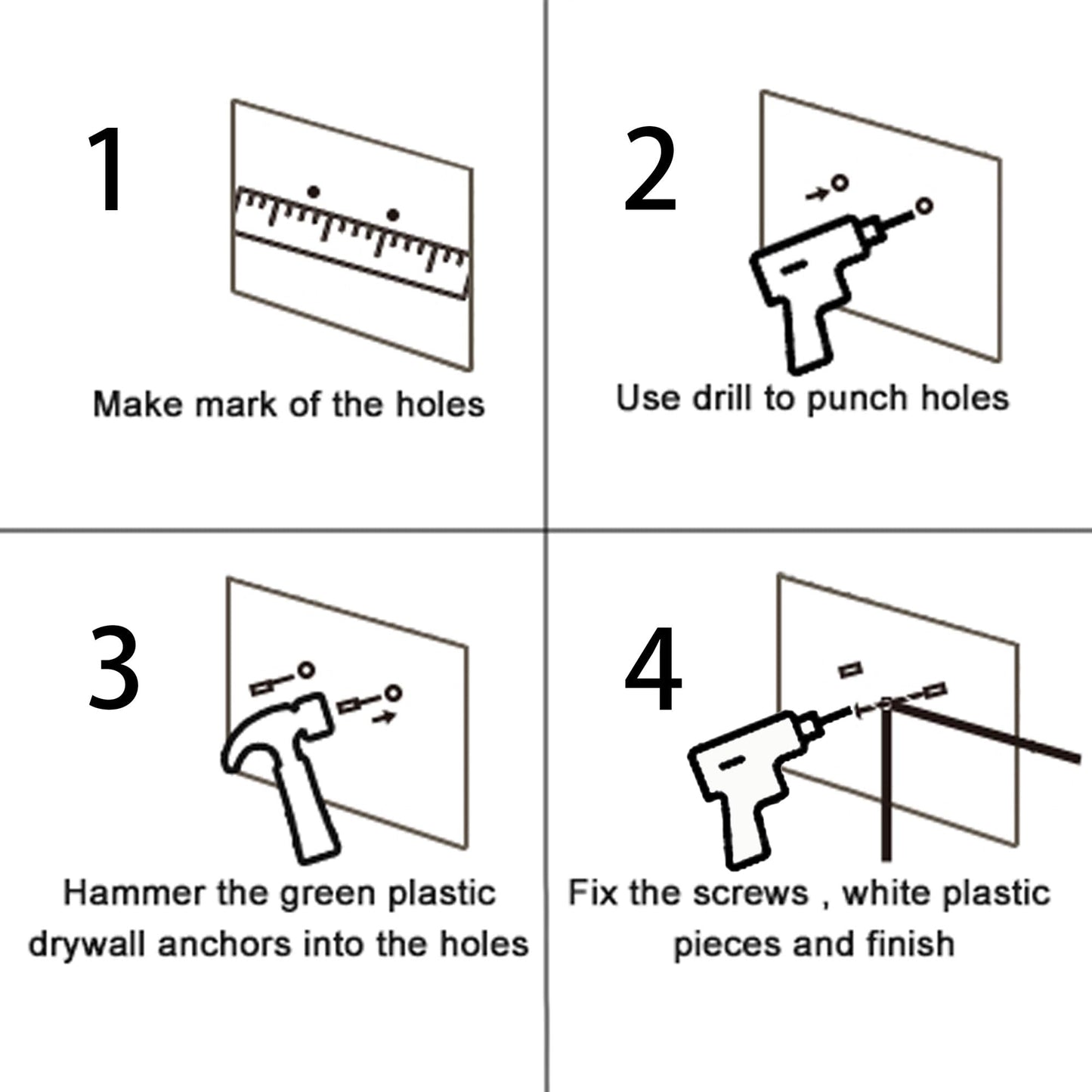 1

Make mark of the holes

2

Use drill to punch holes

3

Hammer the green plastic drywall anchors into the holes

4

Fix the screws , white plastic pieces and finish