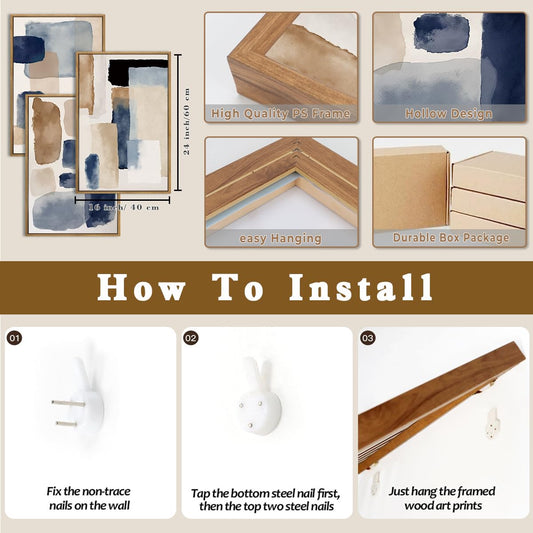 24 inch/60 cm

16 inch/ 40 cm

High Quality PS Frame

Hollow Design

easy Hanging

Durable Box Package

How To Install

01

Fix the non-trace nails on the wall

02

Tap the bottom steel nail first, then the top two steel nails

03

Just hang the framed wood art prints