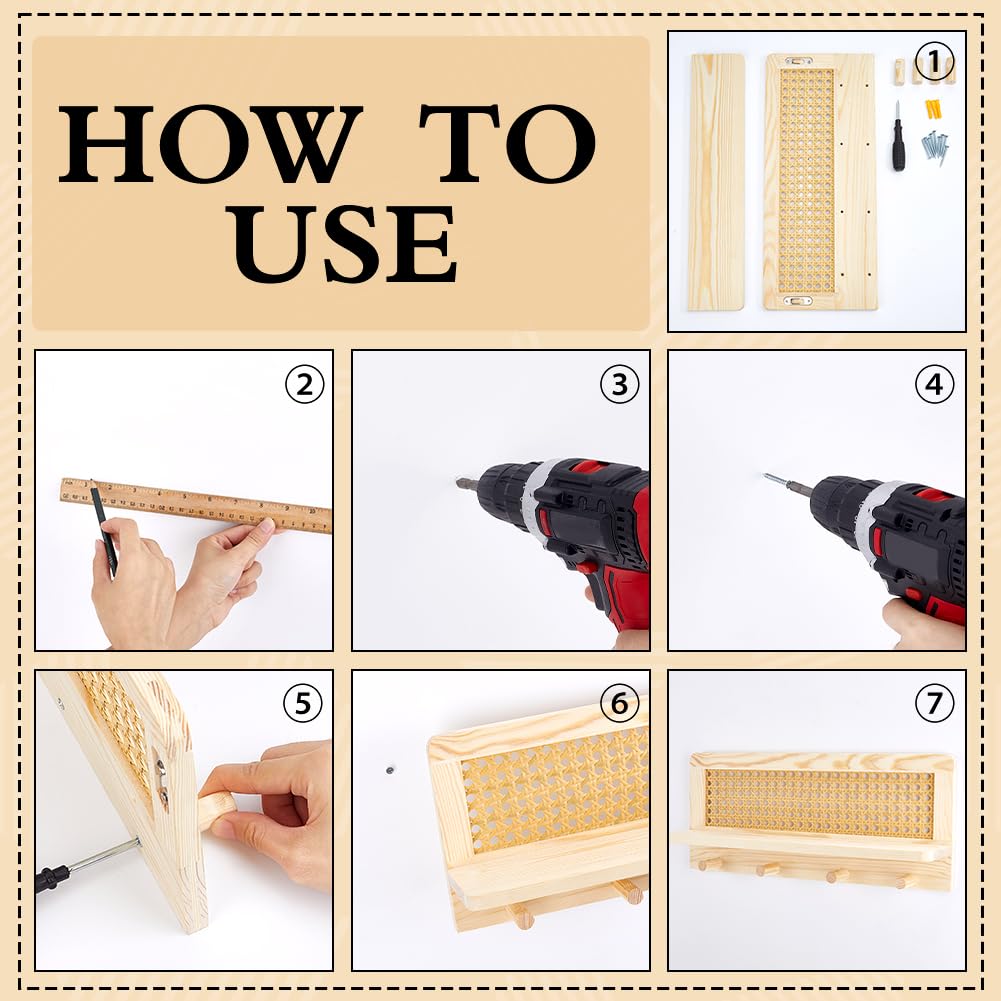 HOW TO USE

①

②

③

④

⑤

⑥

⑦