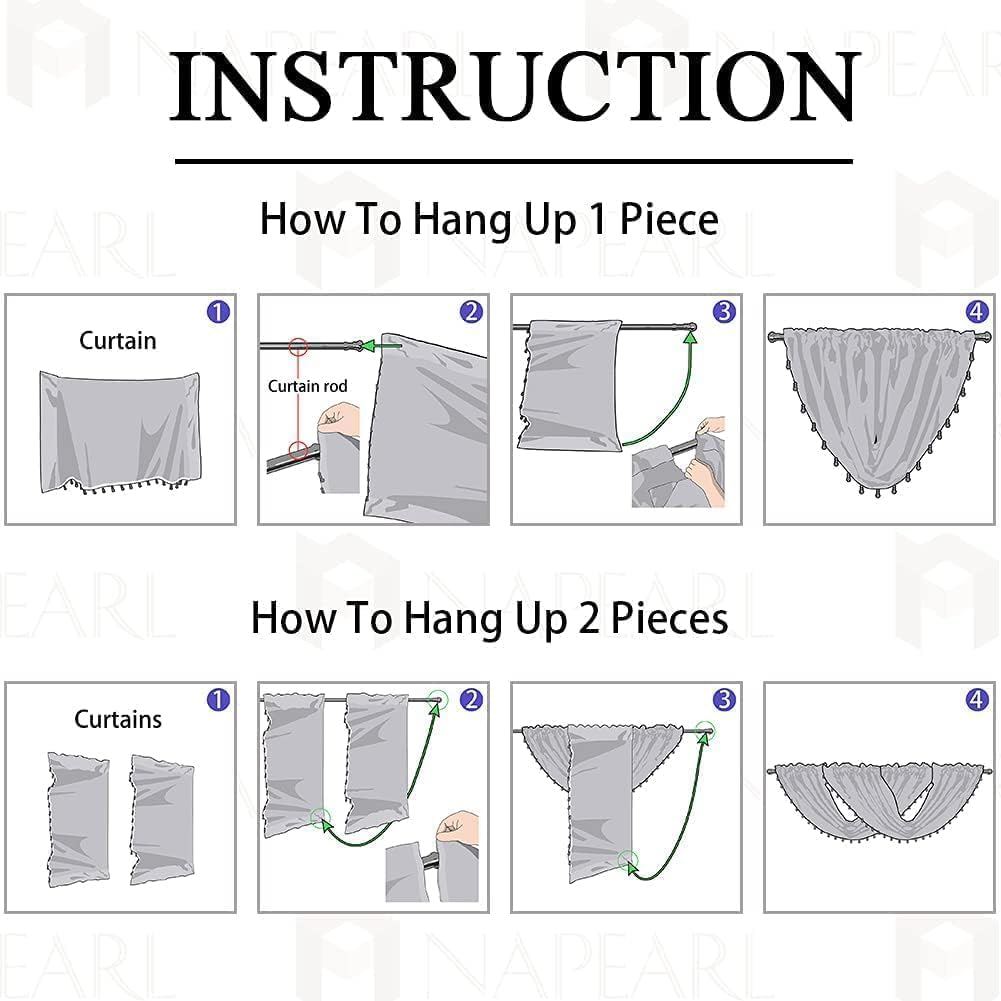 INSTRUCTION

How To Hang Up 1 Piece

1
Curtain

2
Curtain rod

3

4

How To Hang Up 2 Pieces

1
Curtains

2

3

4

NAPEARL