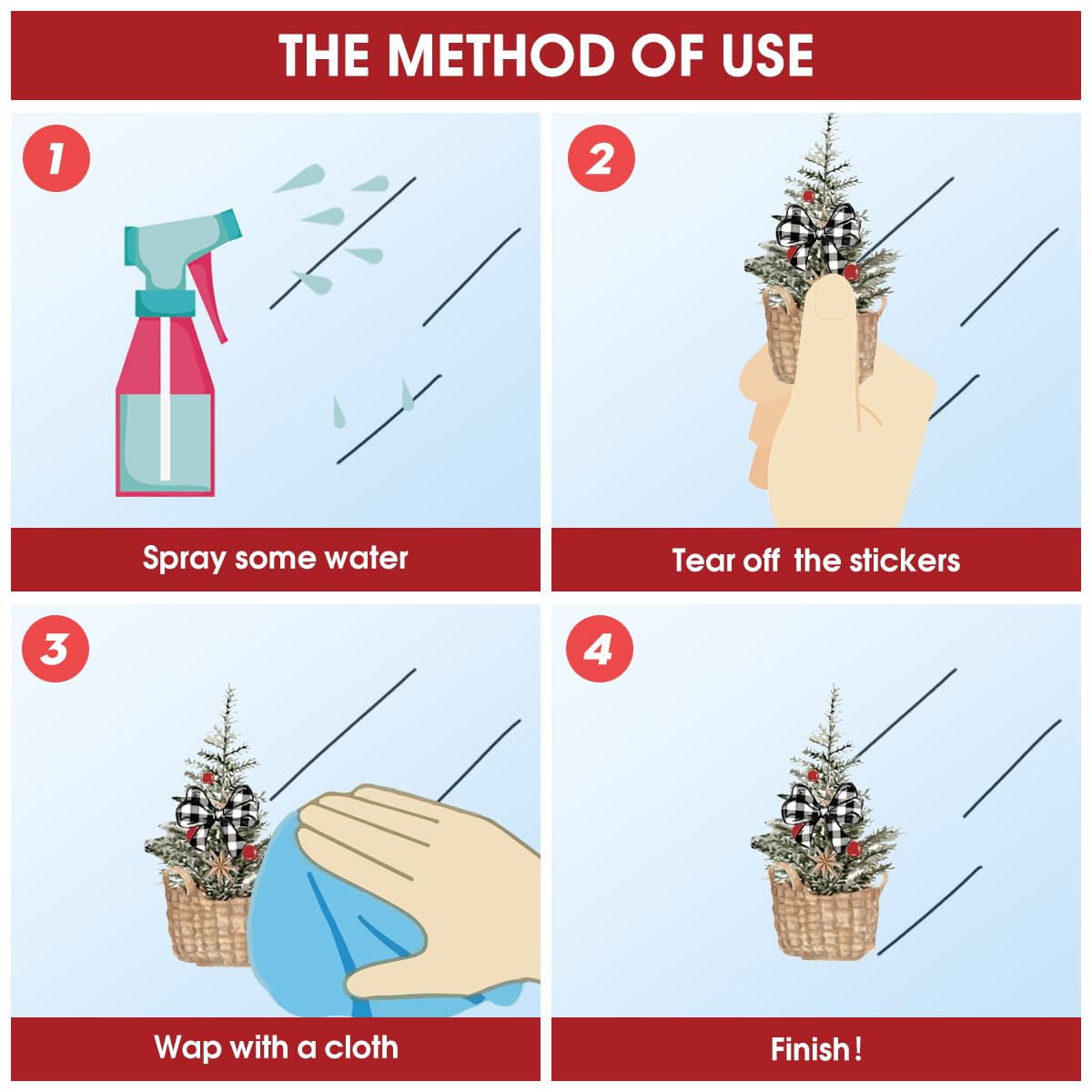 THE METHOD OF USE

1

Spray some water

2

Tear off the stickers

3

Wap with a cloth

4

Finish!