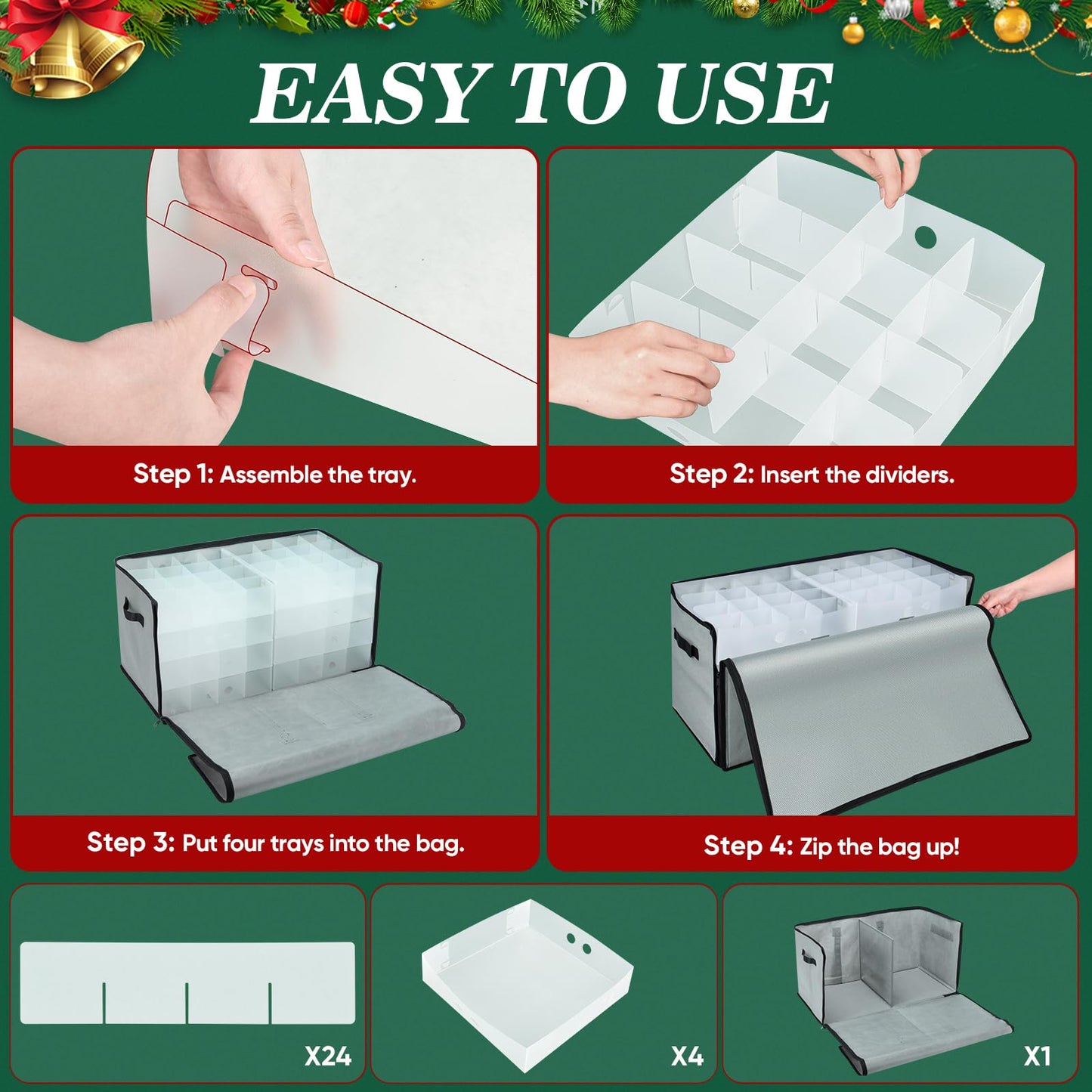 EASY TO USE

Step 1: Assemble the tray.

Step 2: Insert the dividers.

Step 3: Put four trays into the bag.

Step 4: Zip the bag up!

X24

X4

X1