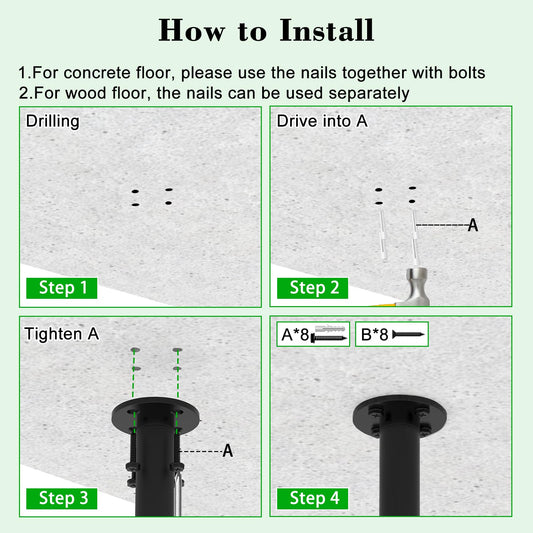 How to Install

1.For concrete floor, please use the nails together with bolts
2.For wood floor, the nails can be used separately

Drilling

Step 1

Drive into A

A

Step 2

Tighten A

A

Step 3

A*8

B*8

Step 4