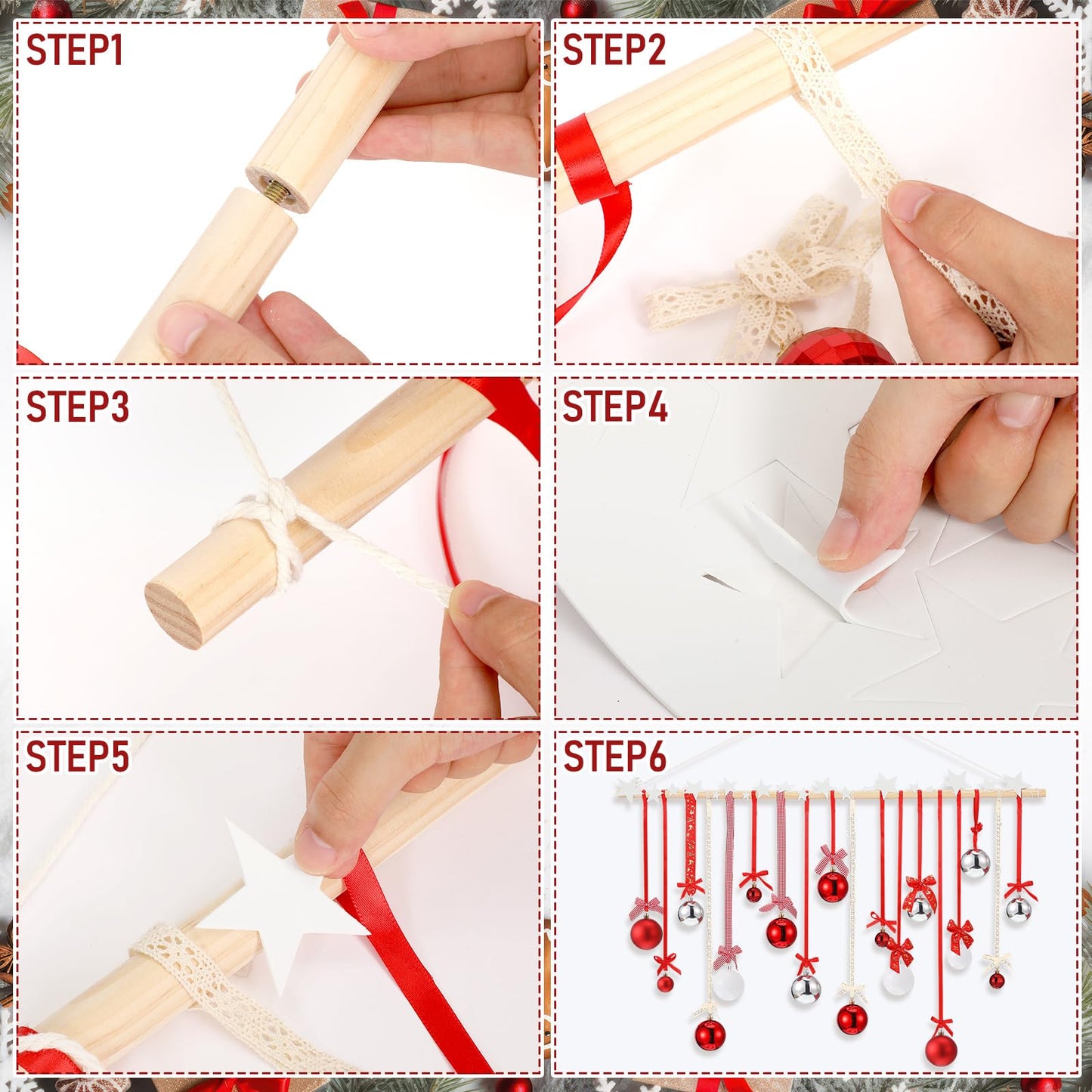 STEP1

STEP2

STEP3

STEP4

STEP5

STEP6