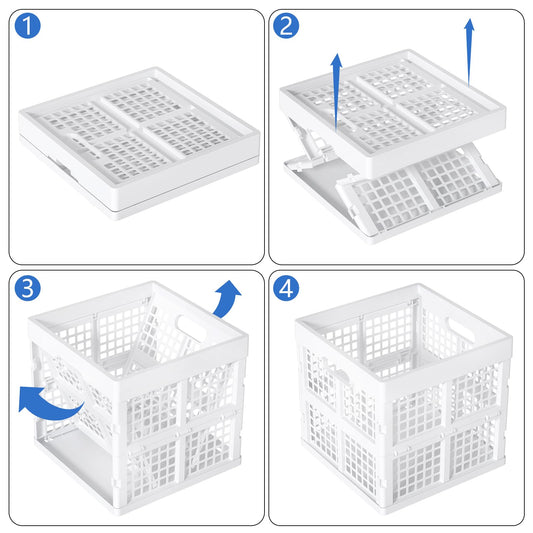 1

2

3

4