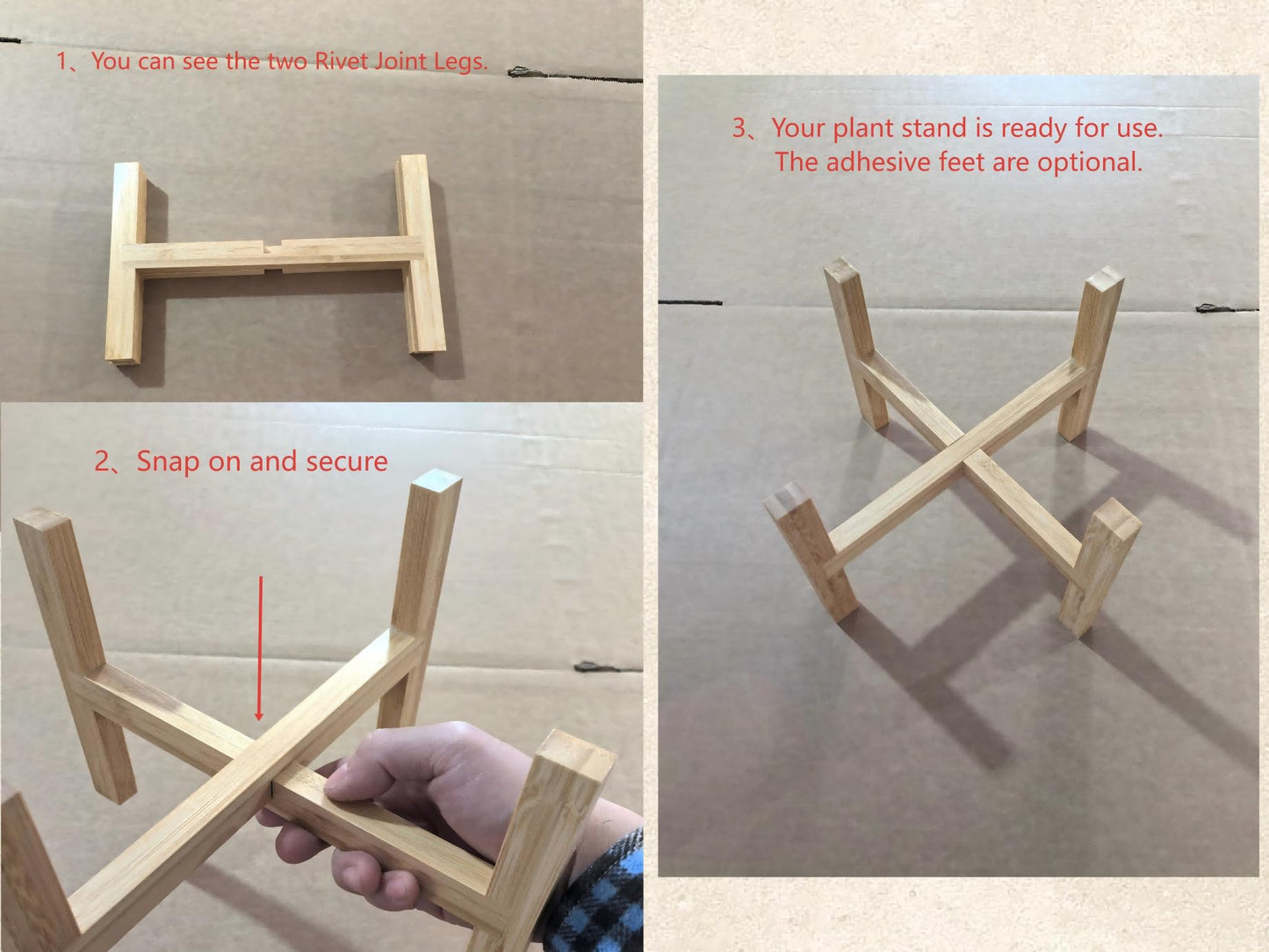 1、You can see the two Rivet Joint Legs.

2、Snap on and secure

3、Your plant stand is ready for use.
The adhesive feet are optional.