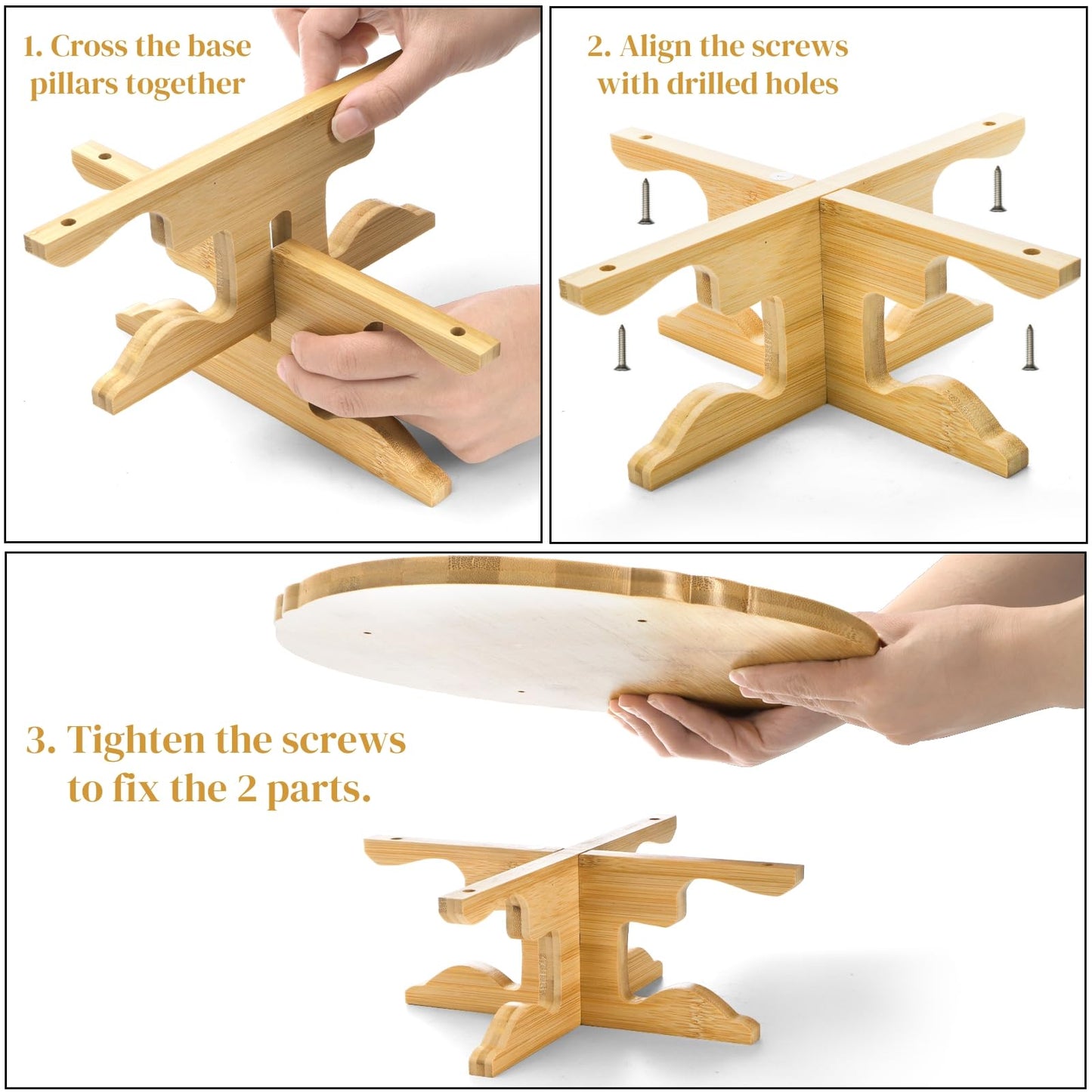 1. Cross the base pillars together

2. Align the screws with drilled holes

3. Tighten the screws to fix the 2 parts.