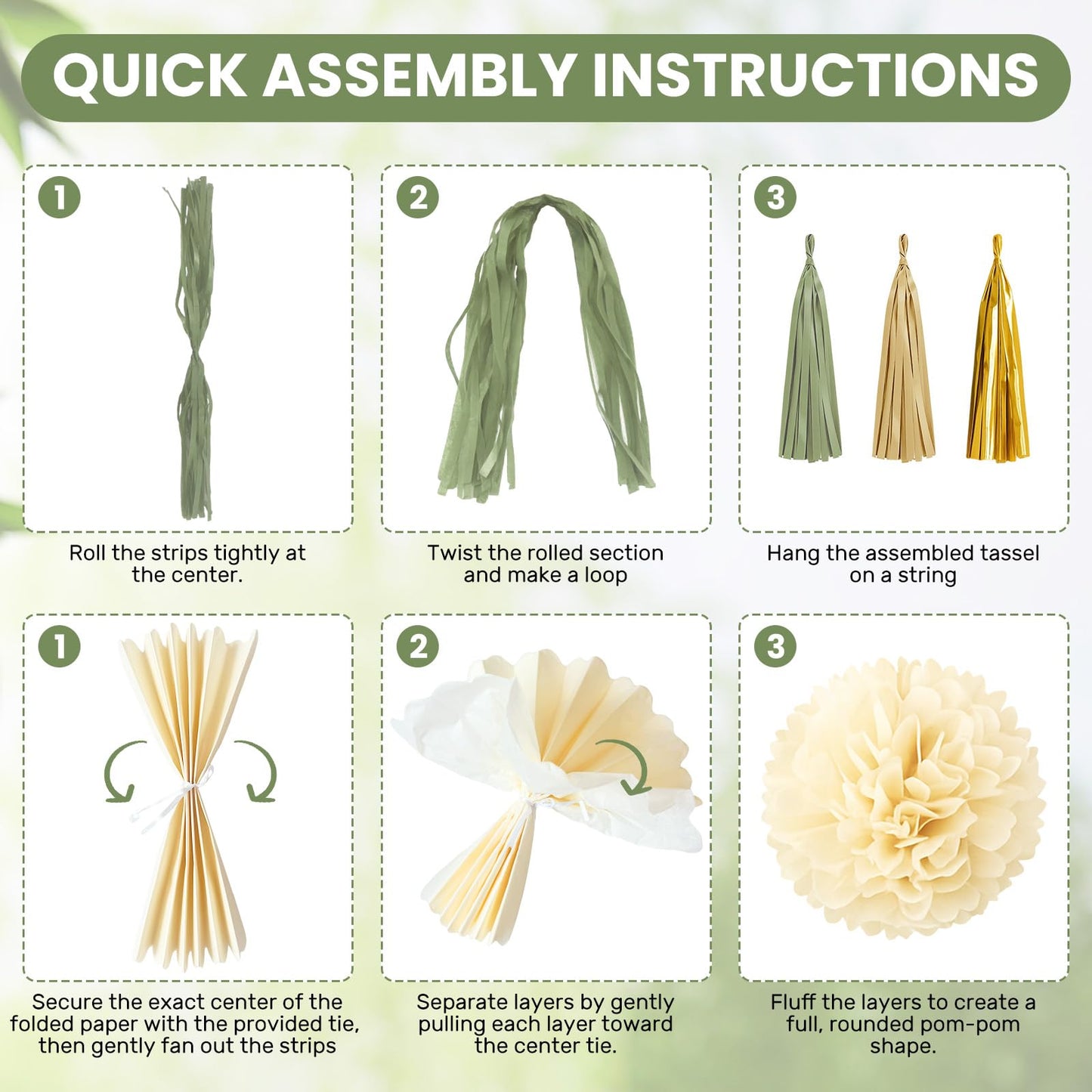 QUICK ASSEMBLY INSTRUCTIONS

1

Roll the strips tightly at the center.

2

Twist the rolled section and make a loop

3

Hang the assembled tassel on a string

1

Secure the exact center of the folded paper with the provided tie, then gently fan out the strips

2

Separate layers by gently pulling each layer toward the center tie.

3

Fluff the layers to create a full, rounded pom-pom shape.