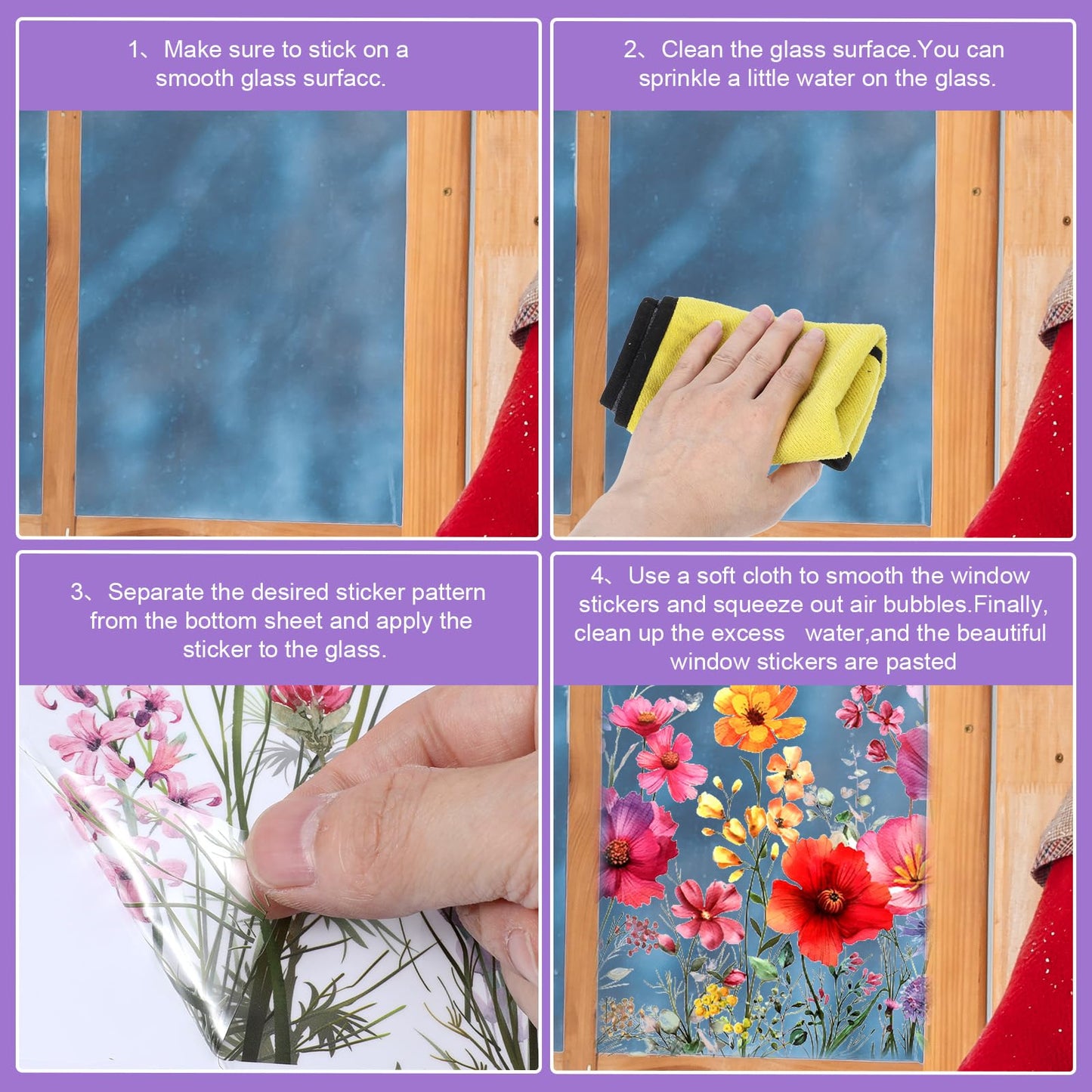 1、Make sure to stick on a smooth glass surfacc.

2、Clean the glass surface.You can sprinkle a little water on the glass.

3、Separate the desired sticker pattern from the bottom sheet and apply the sticker to the glass.

4、Use a soft cloth to smooth the window stickers and squeeze out air bubbles.Finally, clean up the excess water,and the beautiful window stickers are pasted