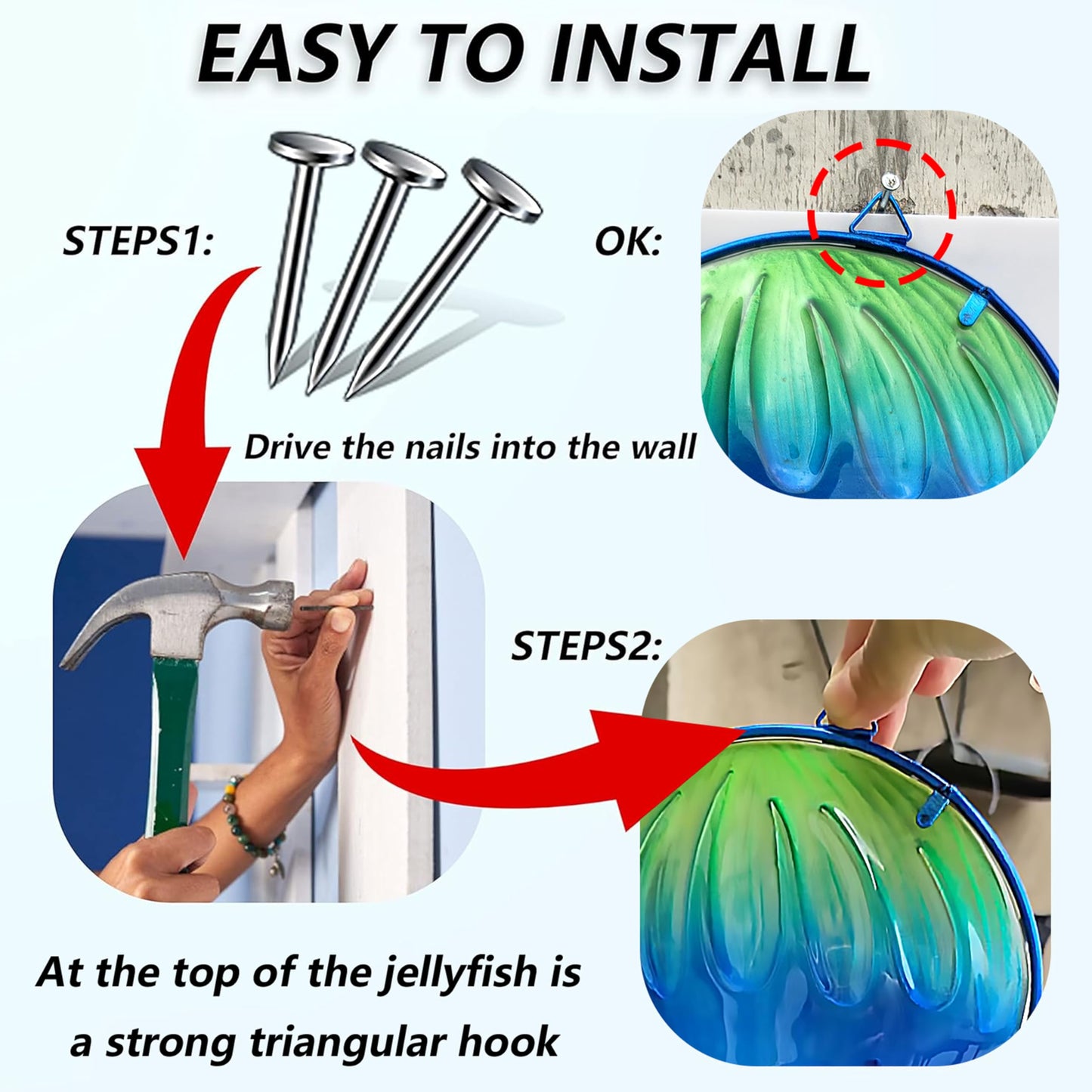 EASY TO INSTALL

STEPS1:

OK:

Drive the nails into the wall

STEPS2:

At the top of the jellyfish is a strong triangular hook