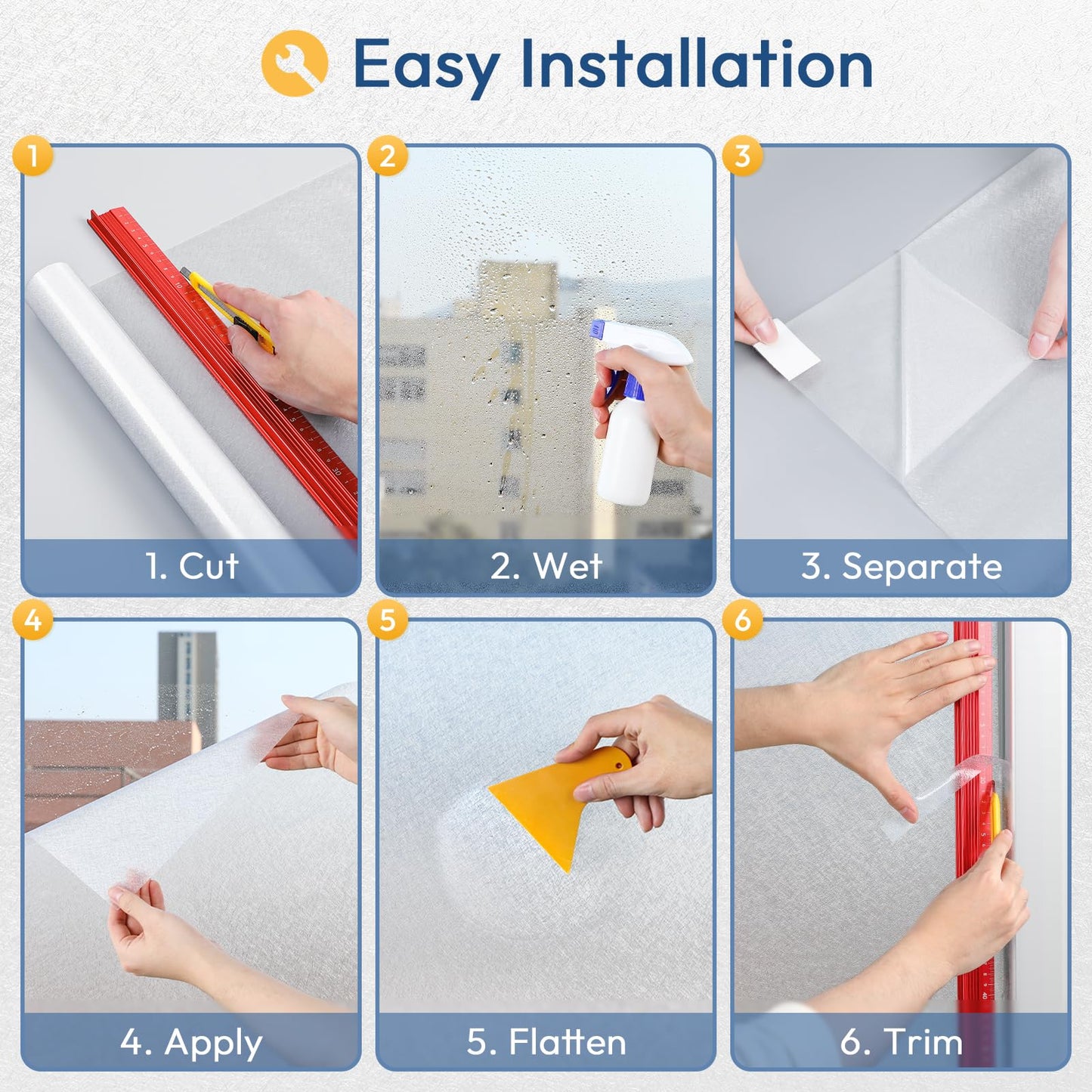 Easy Installation

1
1. Cut

2
2. Wet

3
3. Separate

4
4. Apply

5
5. Flatten

6
6. Trim