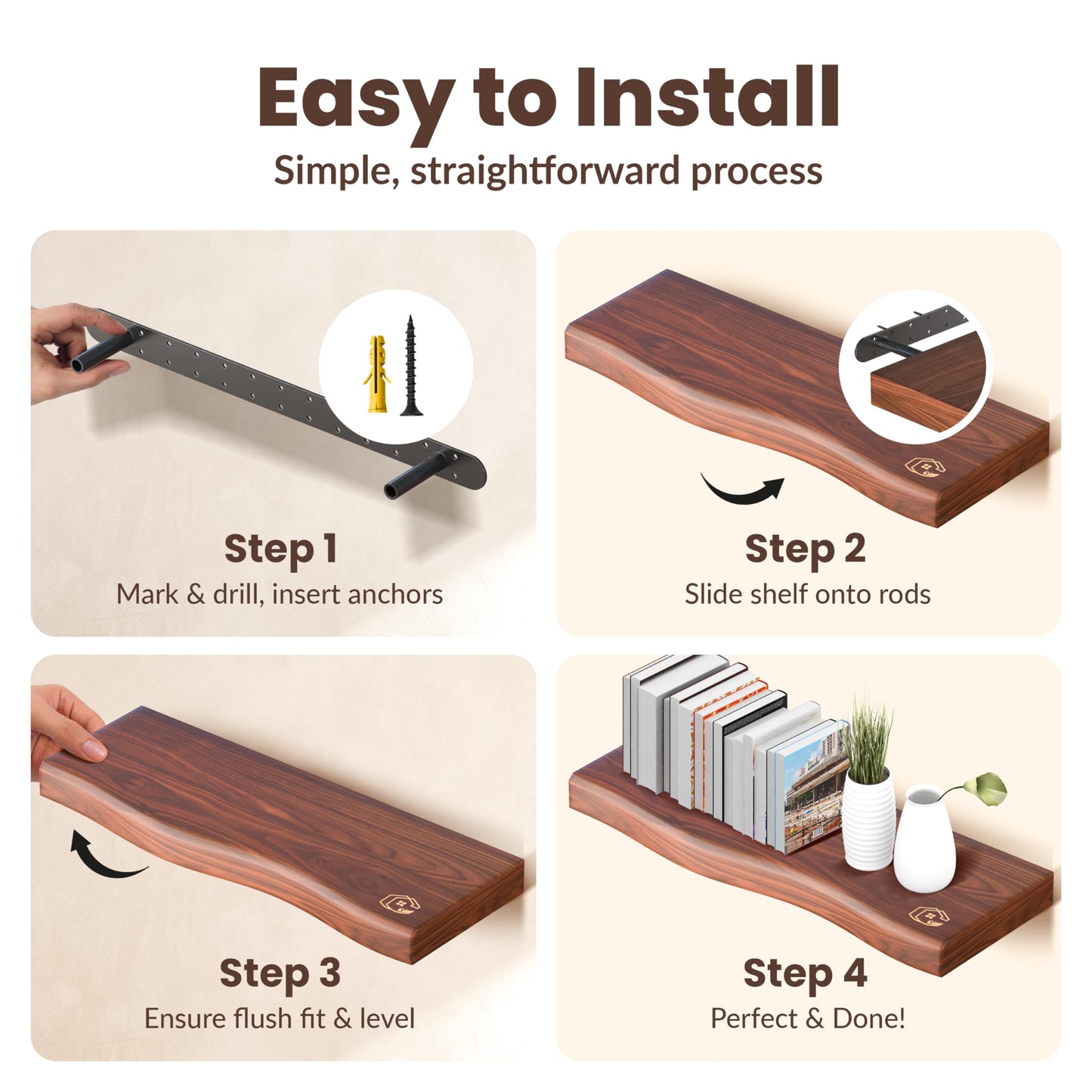 Easy to Install
Simple, straightforward process

Step 1
Mark & drill, insert anchors

Step 2
Slide shelf onto rods

Step 3
Ensure flush fit & level

Step 4
Perfect & Done!