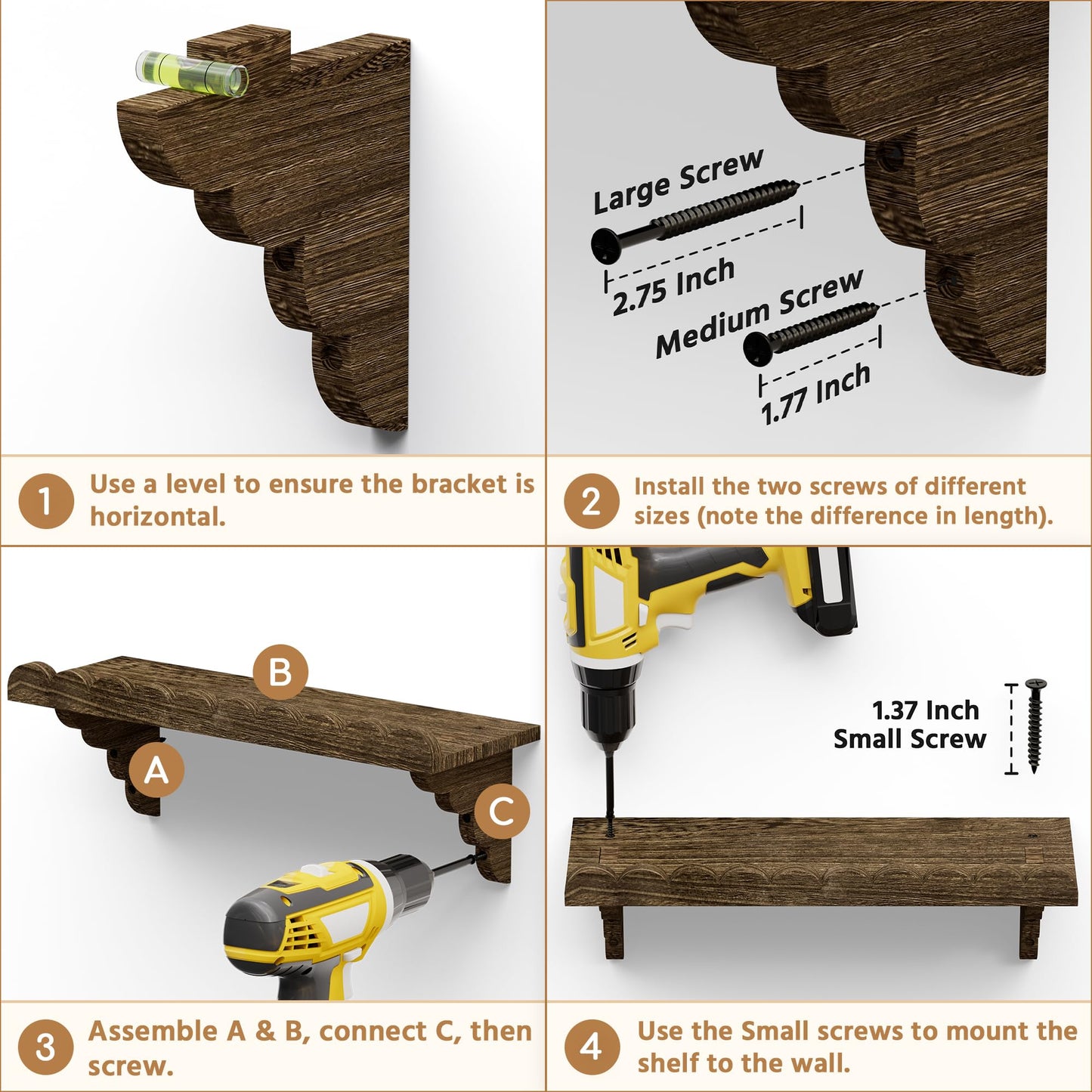 1 Use a level to ensure the bracket is horizontal.

Large Screw

2.75 Inch

Medium Screw

1.77 Inch

2 Install the two screws of different sizes (note the difference in length).

B

A

C

3 Assemble A & B, connect C, then screw.

1.37 Inch
Small Screw

4 Use the Small screws to mount the shelf to the wall.