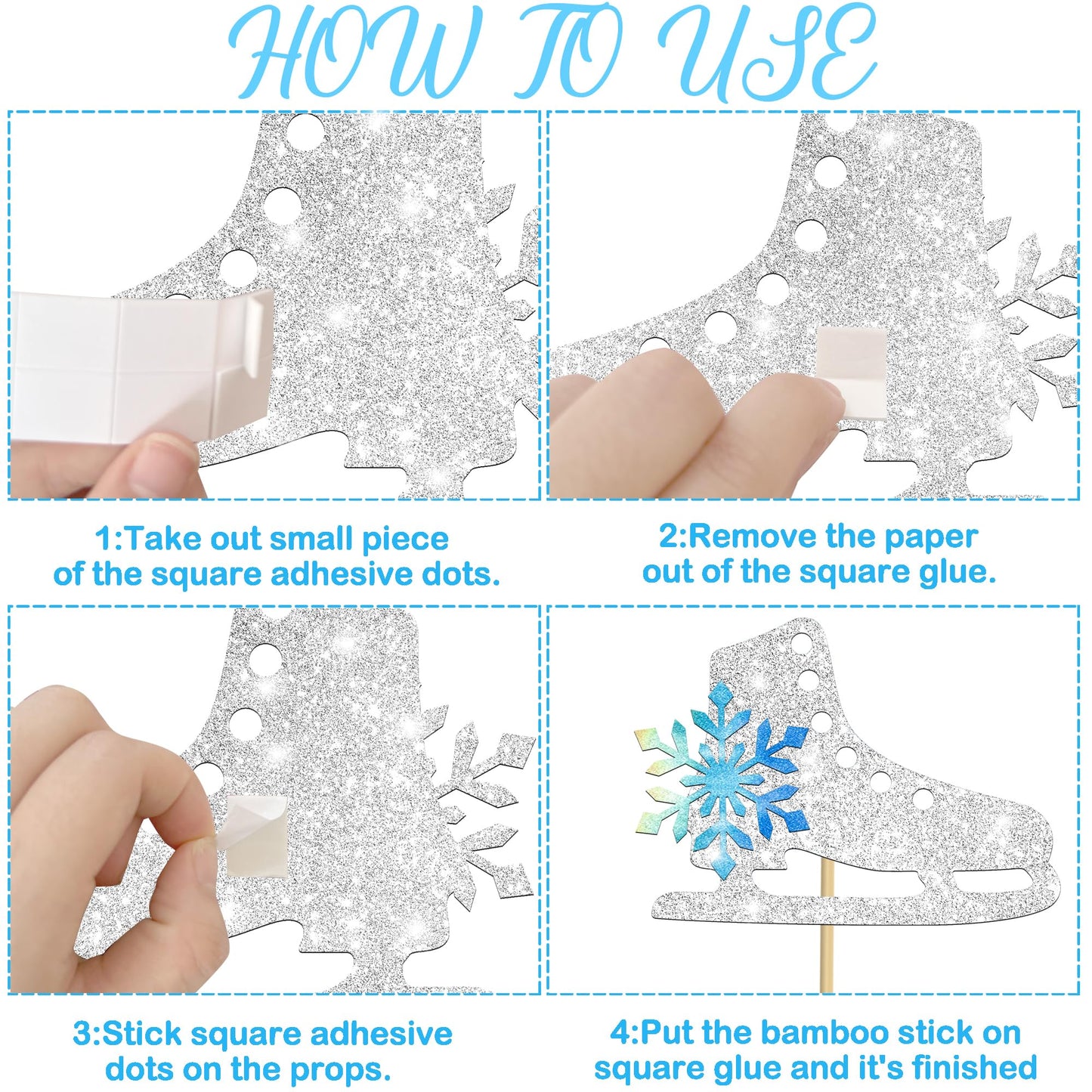 HOW TO USE

1:Take out small piece of the square adhesive dots.

2:Remove the paper out of the square glue.

3:Stick square adhesive dots on the props.

4:Put the bamboo stick on square glue and it's finished